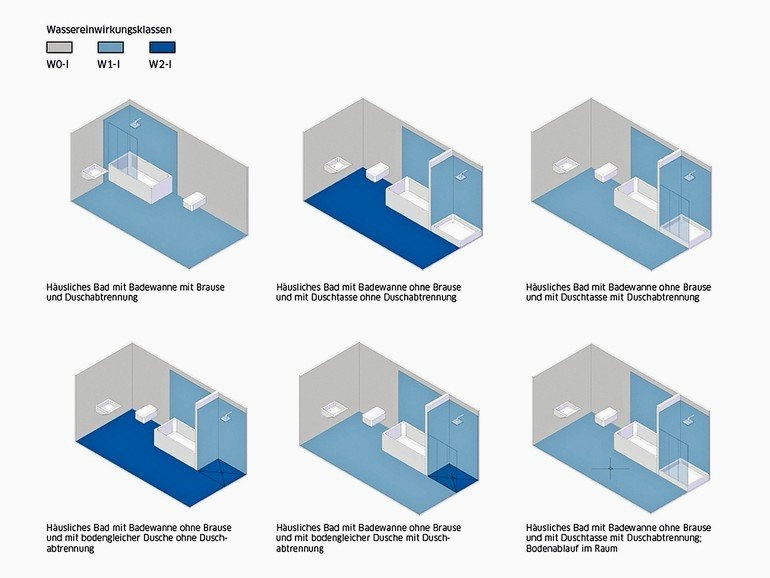 Wassereinwirkungsklassen

W0-I W1-I W2-I

Häusliches Bad mit Badewanne mit Brause und Duschabtrennung

Häusliches Bad mit Badewanne ohne Brause und mit Duschtasse ohne Duschabtrennung

Häusliches Bad mit Badewanne ohne Brause und mit Duschtasse mit Duschabtrennung

Häusliches Bad mit Badewanne ohne Brause und mit bodengleicher Dusche ohne Duschabtrennung

Häusliches Bad mit Badewanne ohne Brause und mit bodengleicher Dusche mit Duschabtrennung

Häusliches Bad mit Badewanne ohne Brause und mit Duschtasse mit Duschabtrennung; Bodenablauf im Raum